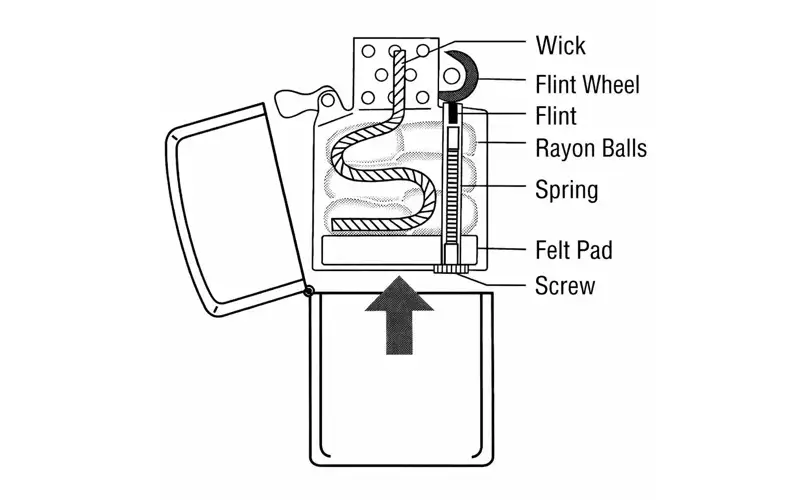 Wick
Flint Wheel
Flint
Rayon Balls
Spring
Felt Pad
Screw